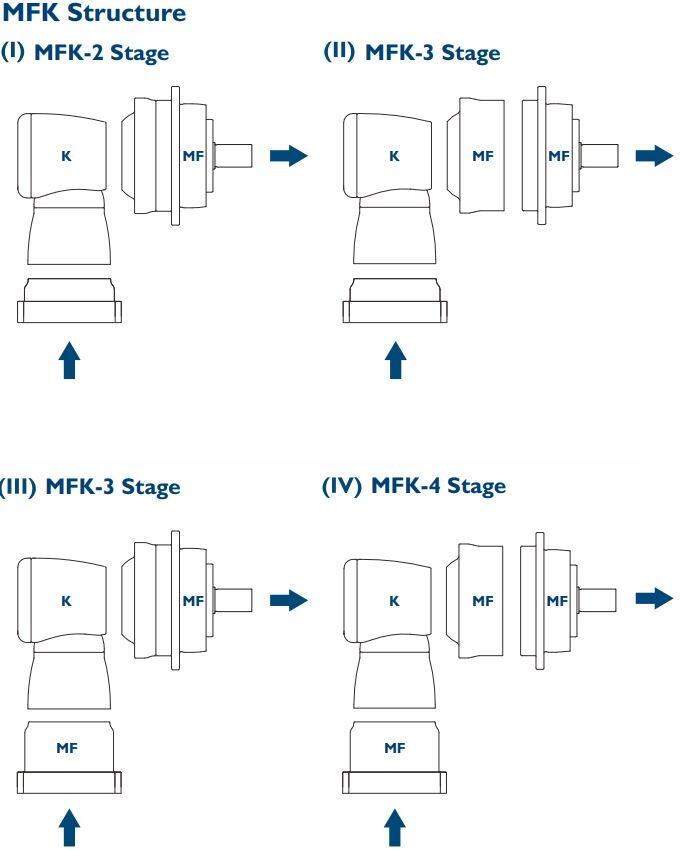 MFK Structure

(I) MFK-2 Stage

K

MF

(II) MFK-3 Stage

K

MF

MF

(III) MFK-3 Stage

K

MF

MF

(IV) MFK-4 Stage

K

MF

MF

MF